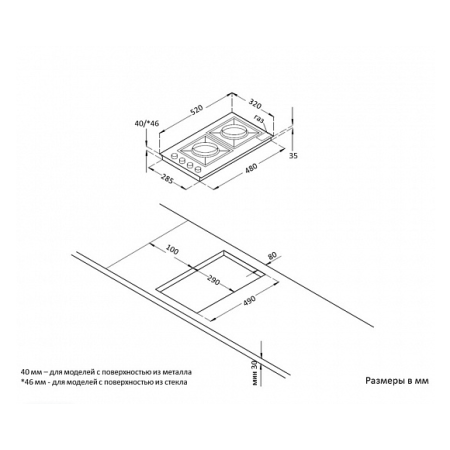 520
320
газ
40/*46
35
285
480
100
80
290
490
мин 30

40 мм – для моделей с поверхностью из металла
*46 мм - для моделей с поверхностью из стекла

Размеры в мм