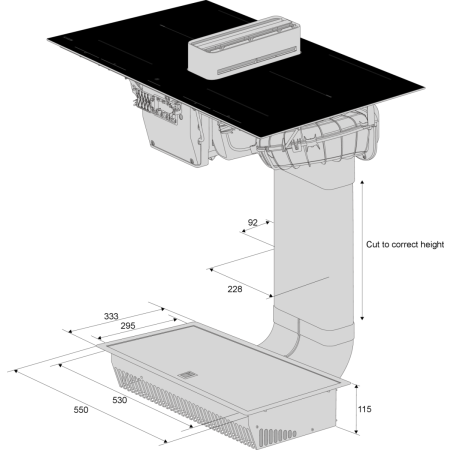 92

Cut to correct height

228

333

295

530

550

115