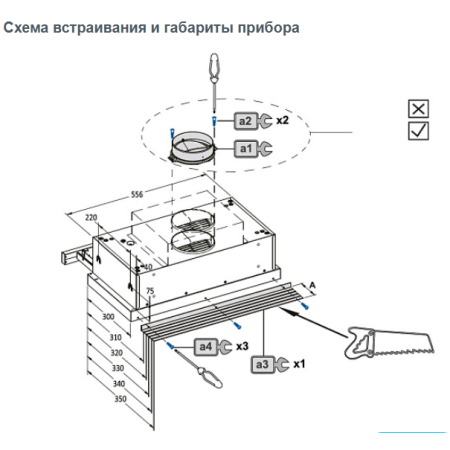 Схема встраивания и габариты прибора

a2 x2
a1
556
220
40
75
A
300
310
320
330
340
350
a4 x3
a3 x1