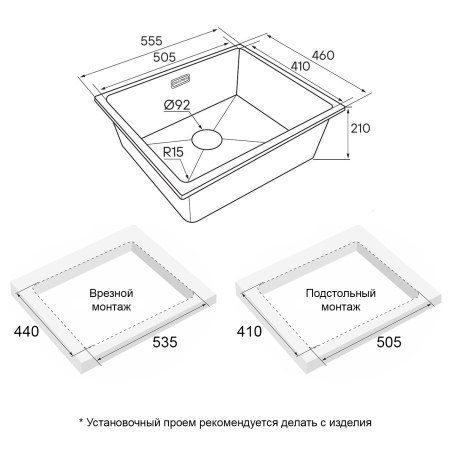 555
505
460
410
Ø92
210
R15

Врезной монтаж
440
535

Подстольный монтаж
410
505

* Установочный проем рекомендуется делать с изделия