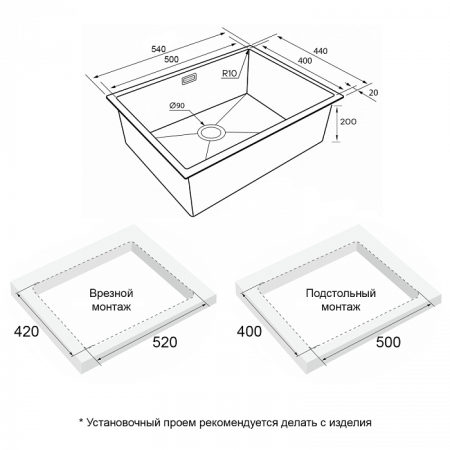 540
500
440
400
R10
20
Ø90
200

Врезной монтаж
420
520

Подстольный монтаж
400
500

* Установочный проем рекомендуется делать с изделия