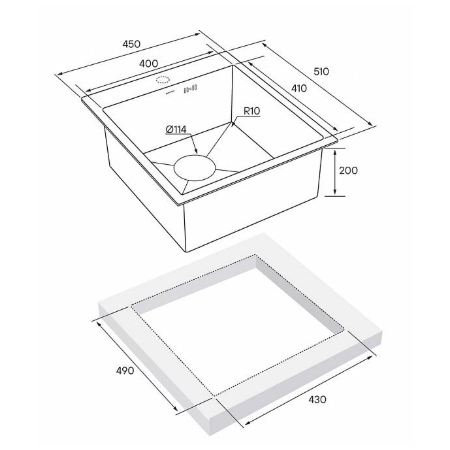 450
400
510
410
R10
Ø114
200
490
430