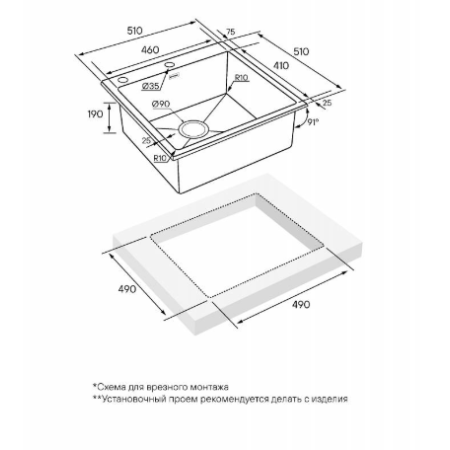 510
460
75
510
410
Ø35
R10
Ø90
190
25
91°
25
R10

490
490

*Схема для врезного монтажа
**Установочный проем рекомендуется делать с изделия