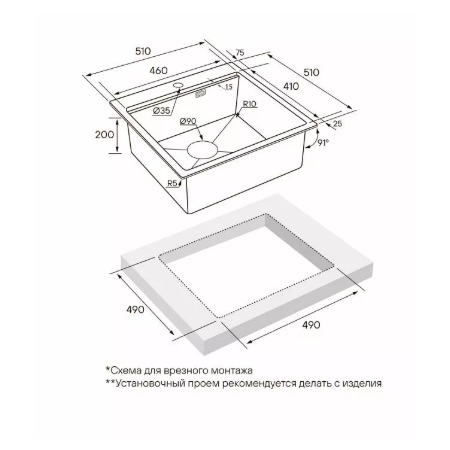 510
460
75
510
410
15
Ø35
R10
Ø90
200
25
91°
R5
490
490

*Схема для врезного монтажа
**Установочный проем рекомендуется делать с изделия