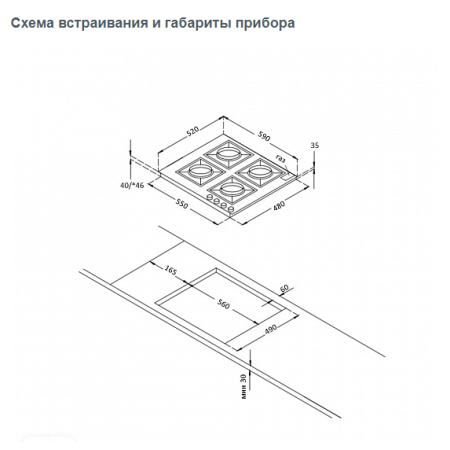 Схема встраивания и габариты прибора

520
590
35
газ
40/*46
550
480
165
60
560
490
мин 30