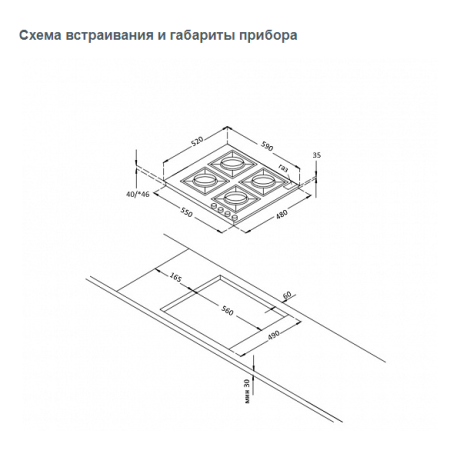 Схема встраивания и габариты прибора

520
590
35
газ
40/*46
550
480
165
60
560
490
мин 30