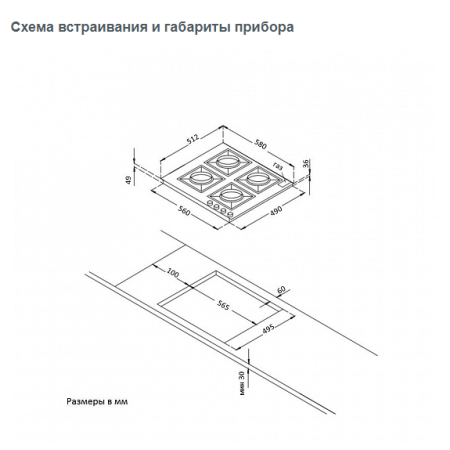 Схема встраивания и габариты прибора

512
580
газ
36
49
560
490
100
60
565
495
мин 30

Размеры в мм